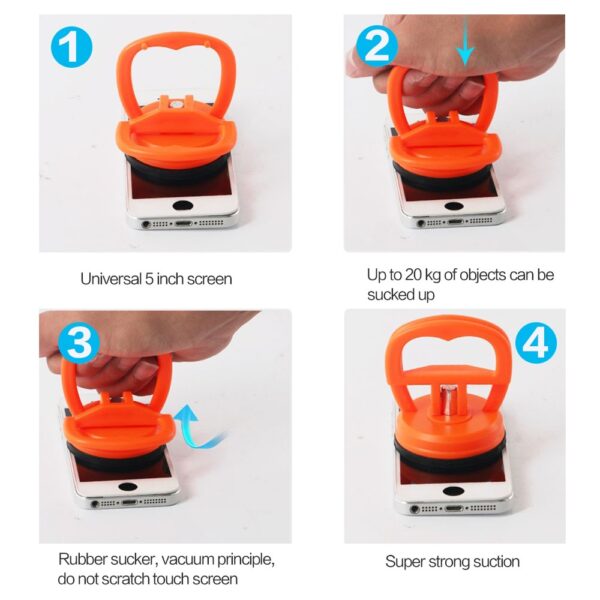 1

Universal 5 inch screen

2

Up to 20 kg of objects can be sucked up

3

Rubber sucker, vacuum principle, do not scratch touch screen

4

Super strong suction